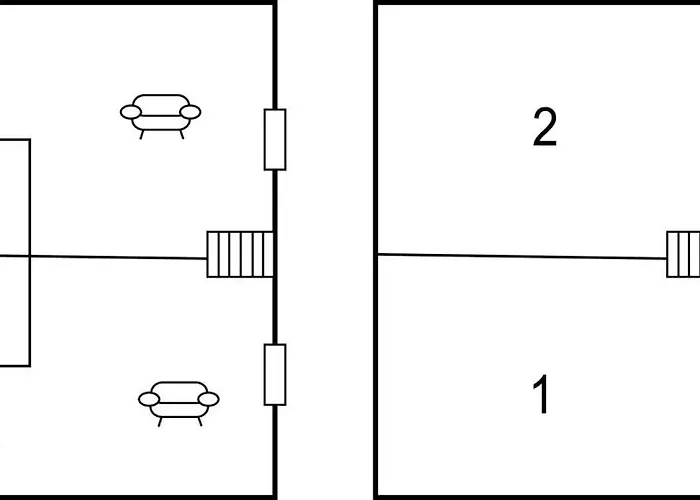 2

1