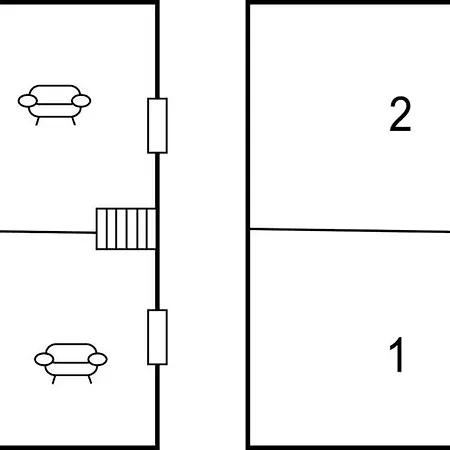 2

1