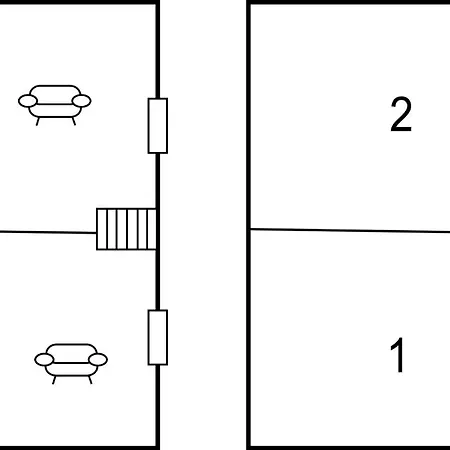 2

1